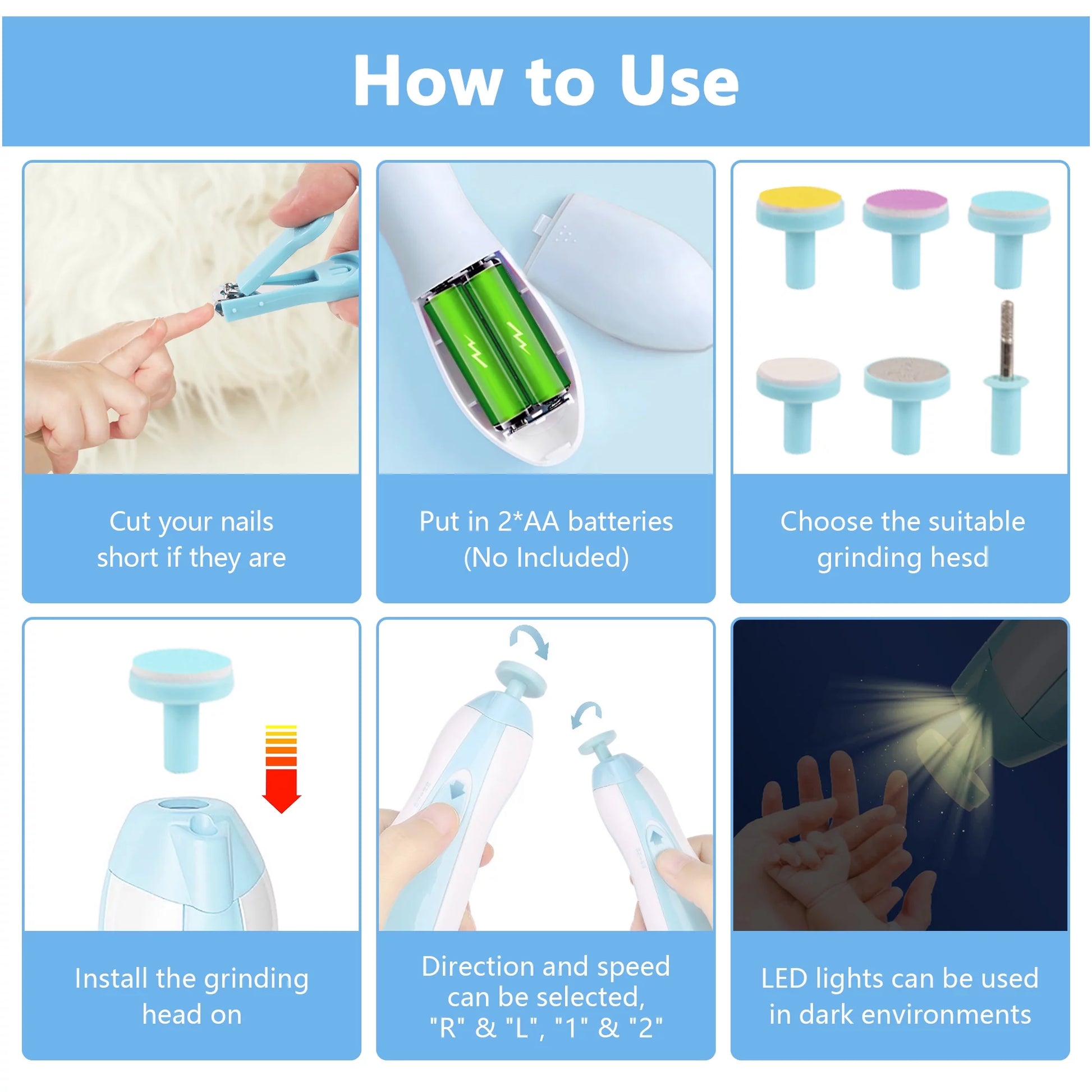 How to Use

Cut your nails short if they are

Put in 2*AA batteries (No Included)

Choose the suitable grinding hesd

Install the grinding head on

Direction and speed can be selected, "R" & "L", "1" & "2"

LED lights can be used in dark environments